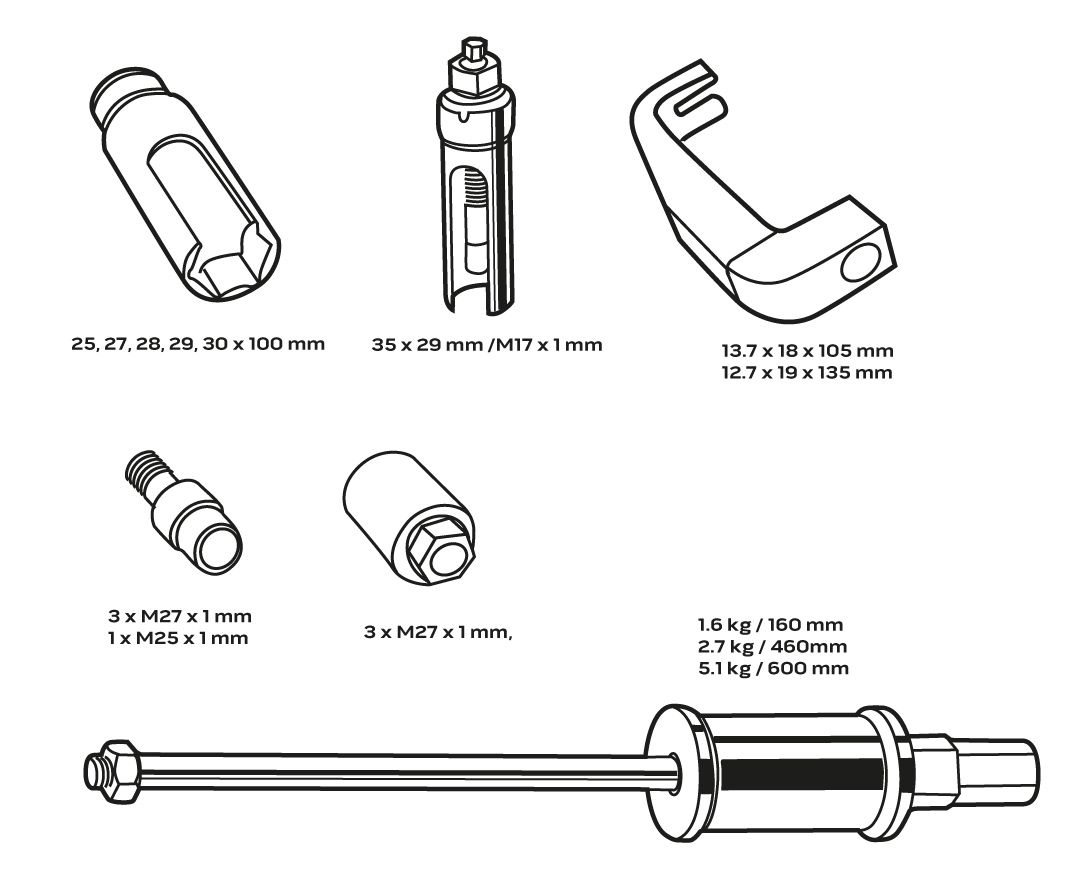 25, 27, 28, 29, 30 x 100 mm

35 x 29 mm /M17 x 1 mm

13.7 x 18 x 105 mm
12.7 x 19 x 135 mm

3 x M27 x 1 mm
1 x M25 x 1 mm

3 x M27 x 1 mm,

1.6 kg / 160 mm
2.7 kg / 460mm
5.1 kg / 600 mm